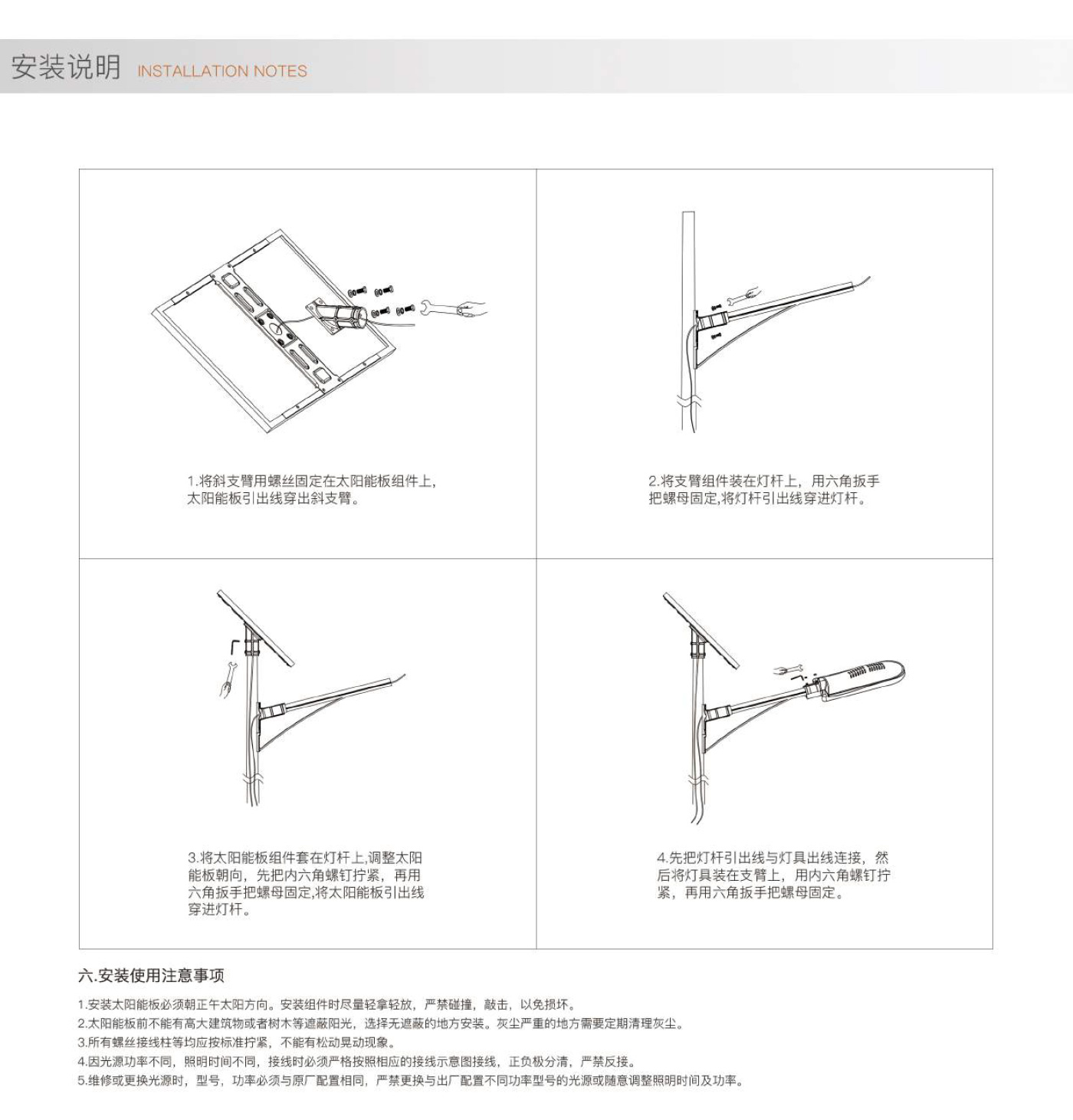 安装说明 INSTALLATION NOTES

1.将斜支臂用螺丝固定在太阳能板组件上，太阳能板引出线穿出斜支臂。

2.将支臂组件装在灯杆上，用六角扳手把螺母固定,将灯杆引出线穿进灯杆。

3.将太阳能板组件套在灯杆上,调整太阳能板朝向，先把内六角螺钉拧紧，再用六角扳手把螺母固定,将太阳能板引出线穿进灯杆。

4.先把灯杆引出线与灯具出线连接，然后将灯具装在支臂上，用内六角螺钉拧紧，再用六角扳手把螺母固定。

六.安装使用注意事项

1.安装太阳能板必须朝正午太阳方向。安装组件时尽量轻拿轻放，严禁碰撞，敲击，以免损坏。
2.太阳能板前不能有高大建筑物或者树木等遮蔽阳光，选择无遮蔽的地方安装。灰尘严重的地方需要定期清理灰尘。
3.所有螺丝接线柱等均应按标准拧紧，不能有松动晃动现象。
4.因光源功率不同，照明时间不同，接线时必须严格按照相应的接线示意图接线，正负极分清，严禁反接。
5.维修或更换光源时，型号，功率必须与原厂配置相同，严禁更换与出厂配置不同功率型号的光源或随意调整照明时间及功率。