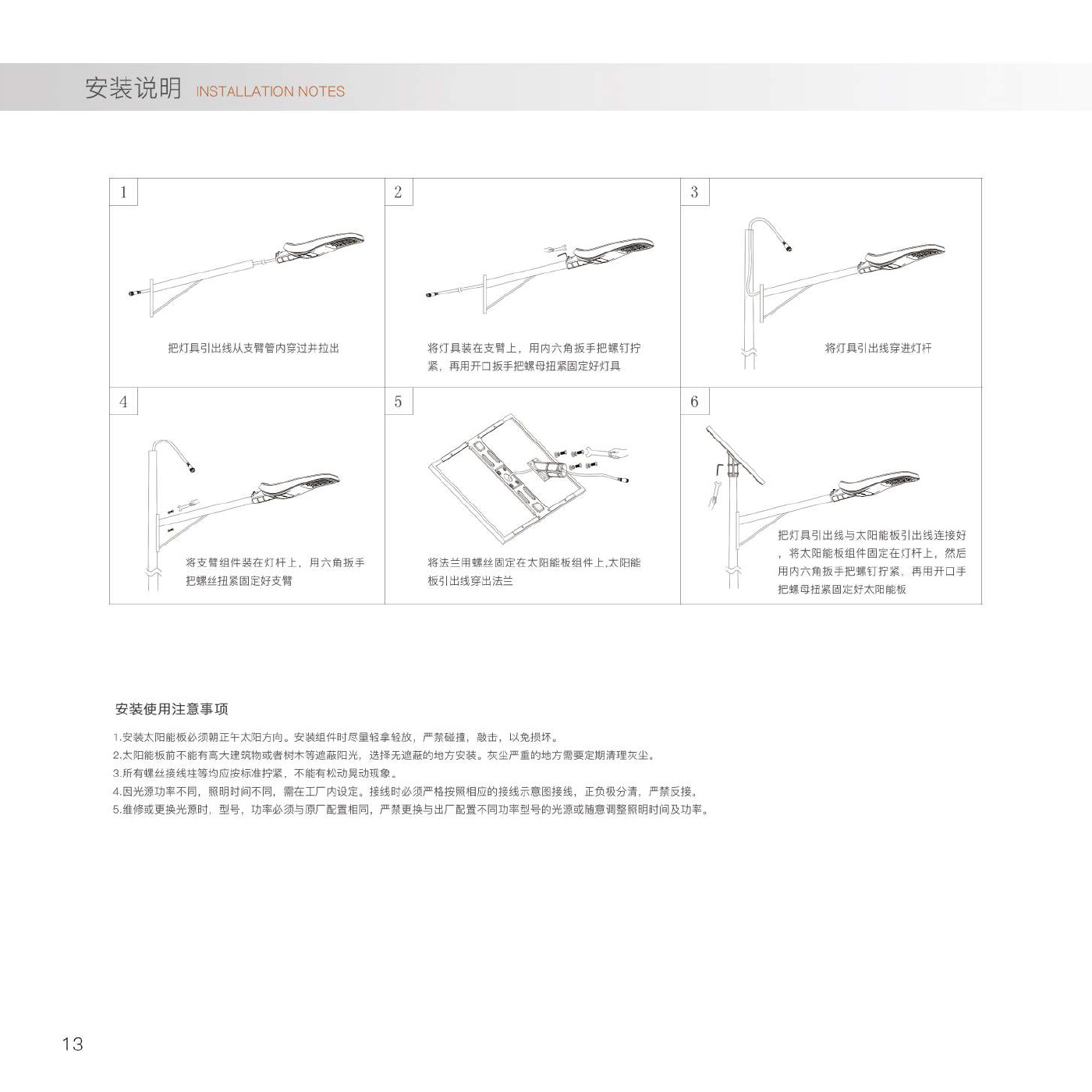 安装说明 INSTALLATION NOTES

1

把灯具引出线从支臂管内穿过并拉出

2

将灯具装在支臂上，用内六角扳手把螺钉拧紧，再用开口扳手把螺母扭紧固定好灯具

3

将灯具引出线穿进灯杆

4

将支臂组件装在灯杆上，用六角扳手把螺丝扭紧固定好支臂

5

将法兰用螺丝固定在太阳能板组件上,太阳能板引出线穿出法兰

6

把灯具引出线与太阳能板引出线连接好，将太阳能板组件固定在灯杆上，然后用内六角扳手把螺钉拧紧，再用开口手把螺母扭紧固定好太阳能板

安装使用注意事项

1.安装太阳能板必须朝正午太阳方向。安装组件时尽量轻拿轻放，严禁碰撞，敲击，以免损坏。
2.太阳能板前不能有高大建筑物或者树木等遮蔽阳光，选择无遮蔽的地方安装。灰尘严重的地方需要定期清理灰尘。
3.所有螺丝接线柱等均应按标准拧紧，不能有松动晃动现象。
4.因光源功率不同，照明时间不同，需在工厂内设定。接线时必须严格按照相应的接线示意图接线，正负极分清，严禁反接。
5.维修或更换光源时，型号，功率必须与原厂配置相同，严禁更换与出厂配置不同功率型号的光源或随意调整照明时间及功率。

13