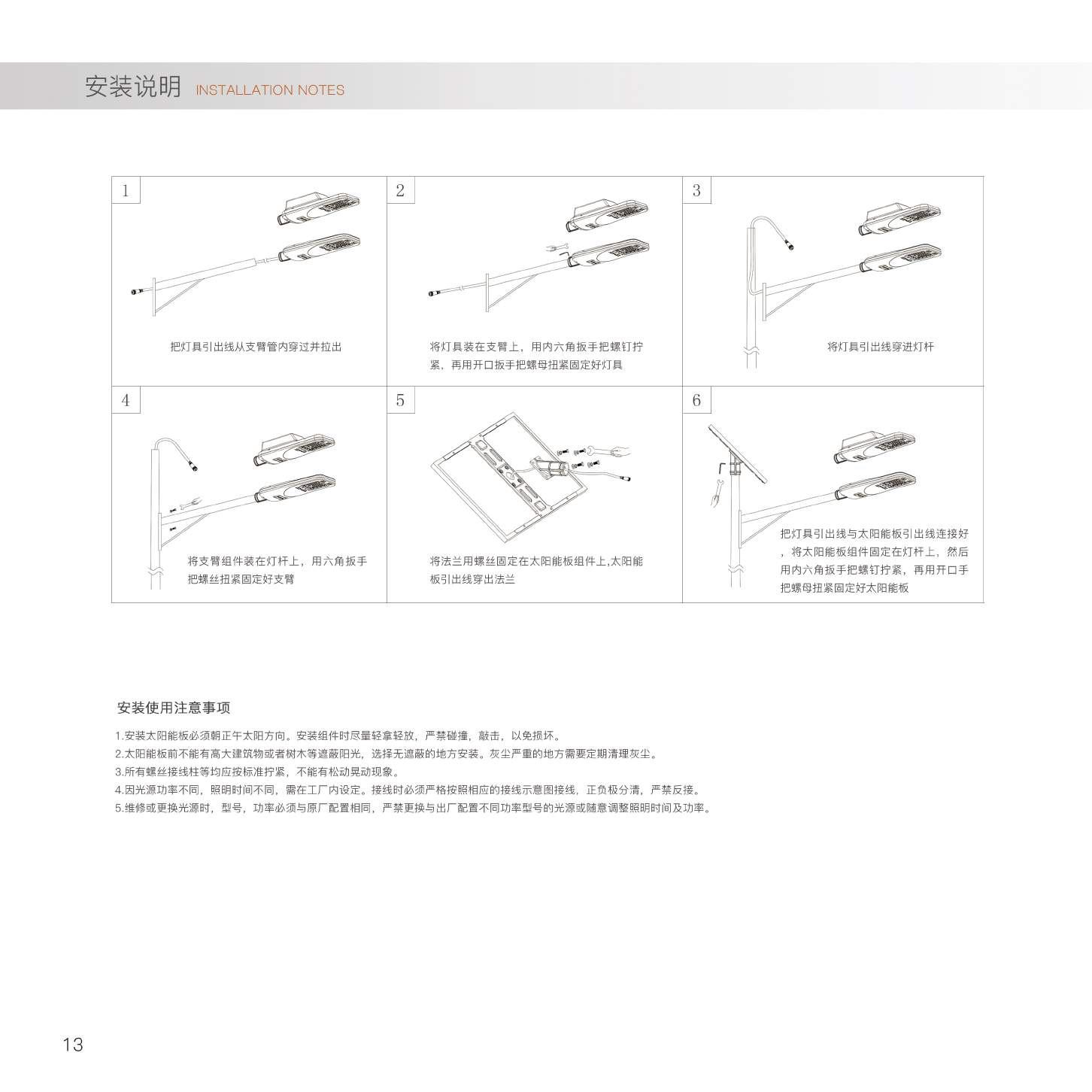 安装说明 INSTALLATION NOTES

1

把灯具引出线从支臂管内穿过并拉出

2

将灯具装在支臂上，用内六角扳手把螺钉拧紧，再用开口扳手把螺母扭紧固定好灯具

3

将灯具引出线穿进灯杆

4

将支臂组件装在灯杆上，用六角扳手把螺丝扭紧固定好支臂

5

将法兰用螺丝固定在太阳能板组件上,太阳能板引出线穿出法兰

6

把灯具引出线与太阳能板引出线连接好，将太阳能板组件固定在灯杆上，然后用内六角扳手把螺钉拧紧，再用开口手把螺母扭紧固定好太阳能板

安装使用注意事项

1.安装太阳能板必须朝正午太阳方向。安装组件时尽量轻拿轻放，严禁碰撞，敲击，以免损坏。
2.太阳能板前不能有高大建筑物或者树木等遮蔽阳光，选择无遮蔽的地方安装。灰尘严重的地方需要定期清理灰尘。
3.所有螺丝接线柱等均应按标准拧紧，不能有松动晃动现象。
4.因光源功率不同，照明时间不同，需在工厂内设定。接线时必须严格按照相应的接线示意图接线，正负极分清，严禁反接。
5.维修或更换光源时，型号，功率必须与原厂配置相同，严禁更换与出厂配置不同功率型号的光源或随意调整照明时间及功率。

13