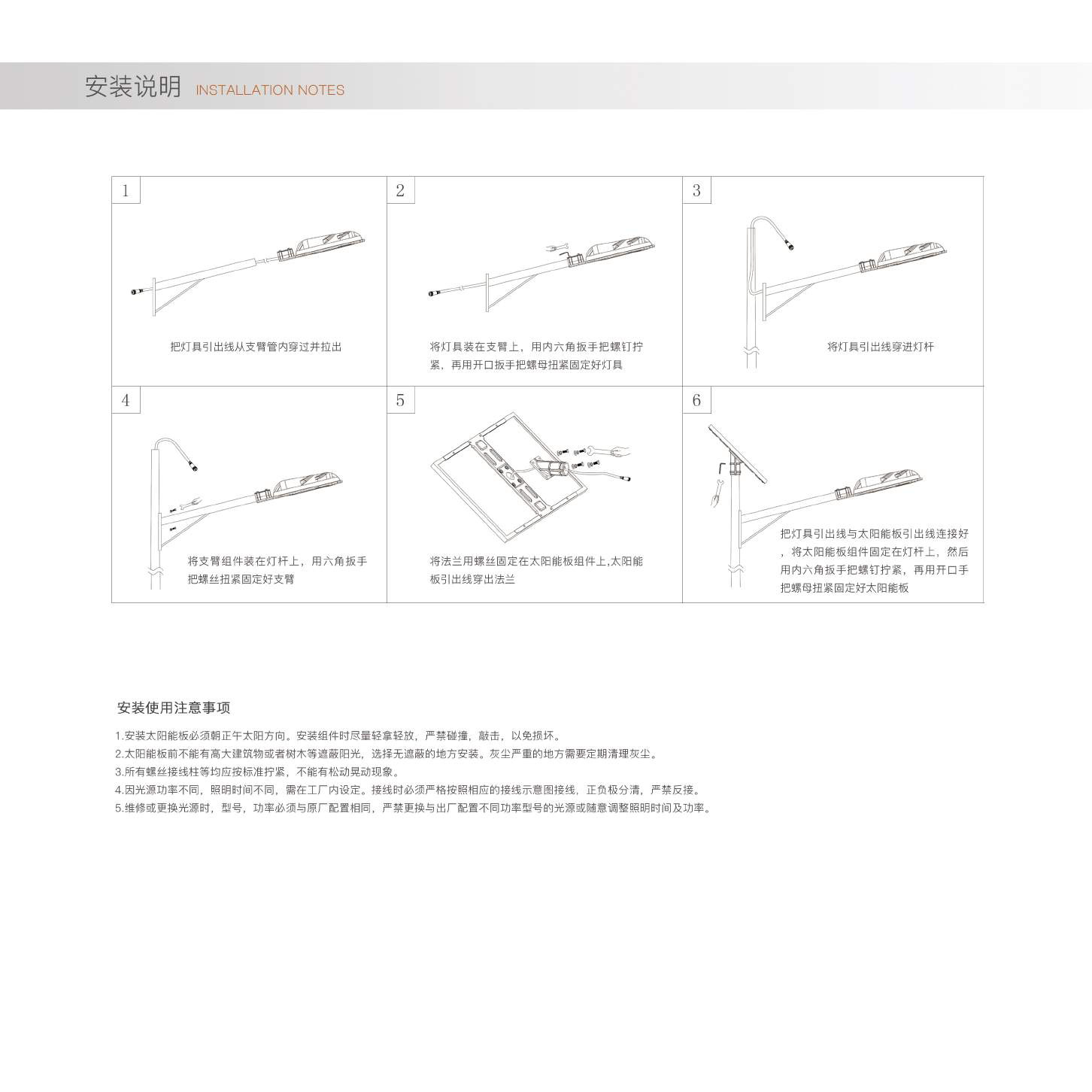 安装说明 INSTALLATION NOTES

1

把灯具引出线从支臂管内穿过并拉出

2

将灯具装在支臂上，用内六角扳手把螺钉拧紧，再用开口扳手把螺母扭紧固定好灯具

3

将灯具引出线穿进灯杆

4

将支臂组件装在灯杆上，用六角扳手把螺丝扭紧固定好支臂

5

将法兰用螺丝固定在太阳能板组件上,太阳能板引出线穿出法兰

6

把灯具引出线与太阳能板引出线连接好，将太阳能板组件固定在灯杆上，然后用内六角扳手把螺钉拧紧，再用开口手把螺母扭紧固定好太阳能板

安装使用注意事项

1.安装太阳能板必须朝正午太阳方向。安装组件时尽量轻拿轻放，严禁碰撞，敲击，以免损坏。
2.太阳能板前不能有高大建筑物或者树木等遮蔽阳光，选择无遮蔽的地方安装。灰尘严重的地方需要定期清理灰尘。
3.所有螺丝接线柱等均应按标准拧紧，不能有松动晃动现象。
4.因光源功率不同，照明时间不同，需在工厂内设定。接线时必须严格按照相应的接线示意图接线，正负极分清，严禁反接。
5.维修或更换光源时，型号，功率必须与原厂配置相同，严禁更换与出厂配置不同功率型号的光源或随意调整照明时间及功率。